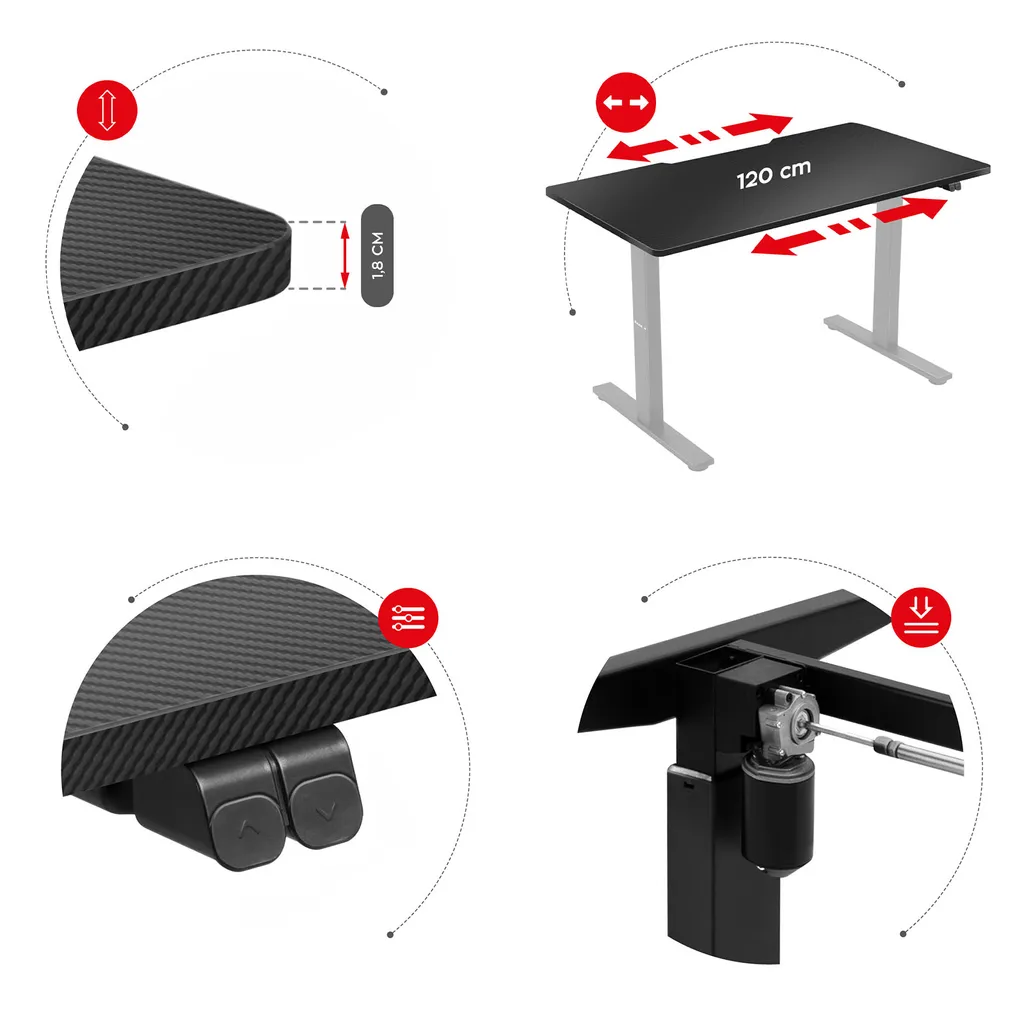 1,8 CM

120 cm