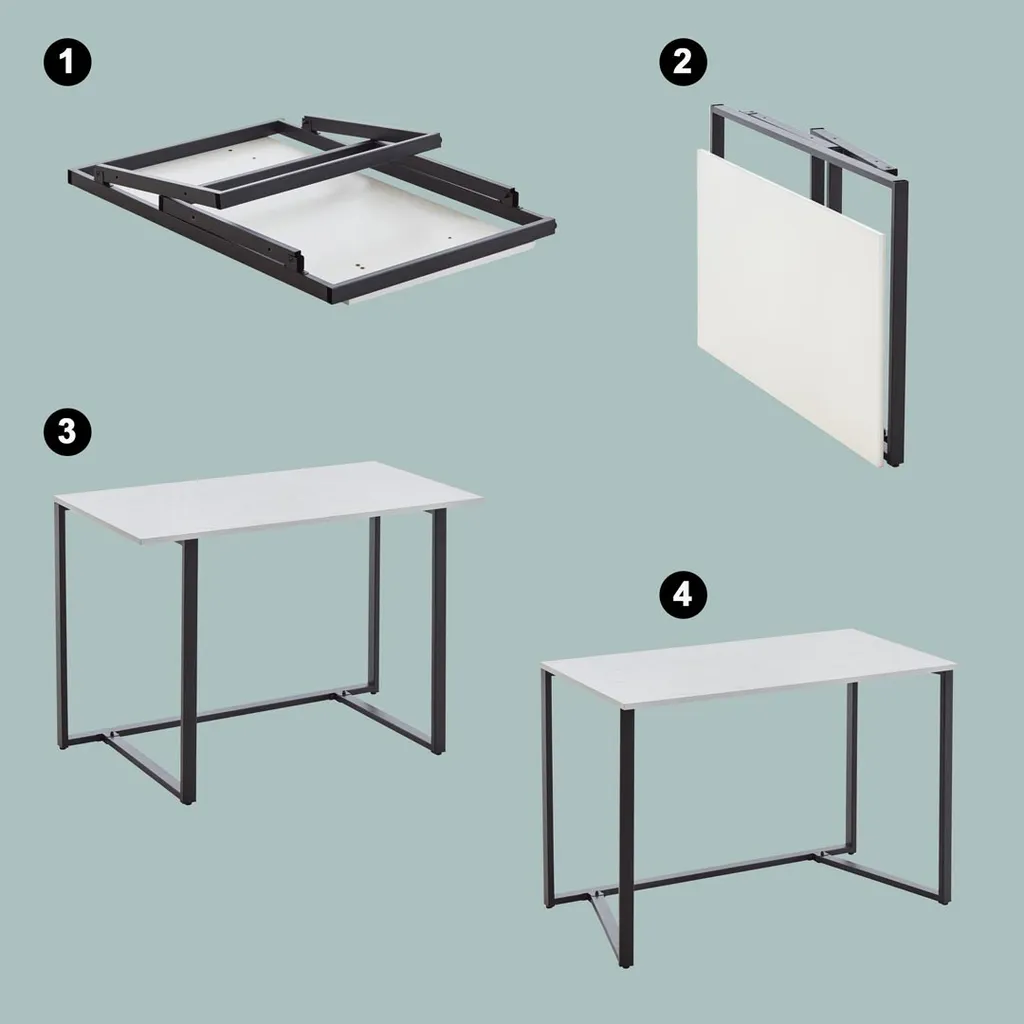 1

2

3

4