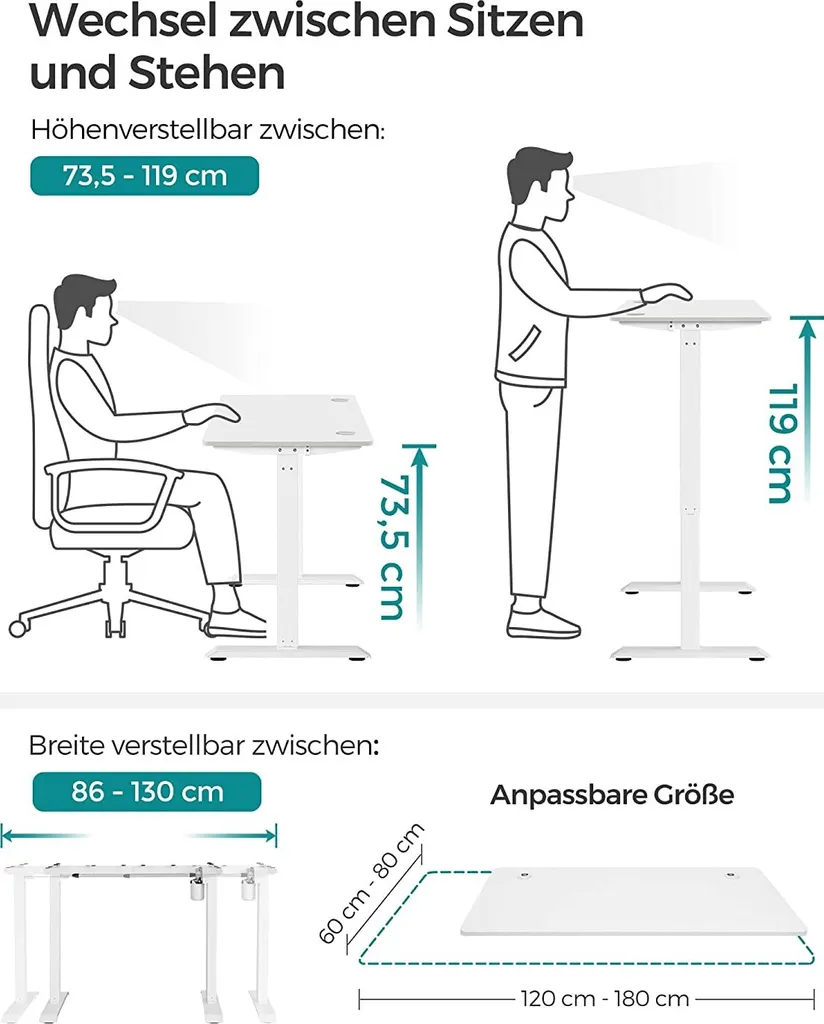 Wechsel zwischen Sitzen und Stehen

Höhenverstellbar zwischen:

73,5 - 119 cm

73,5 cm

119 cm

Breite verstellbar zwischen:

86 - 130 cm

Anpassbare Größe

60 cm - 80 cm

120 cm - 180 cm