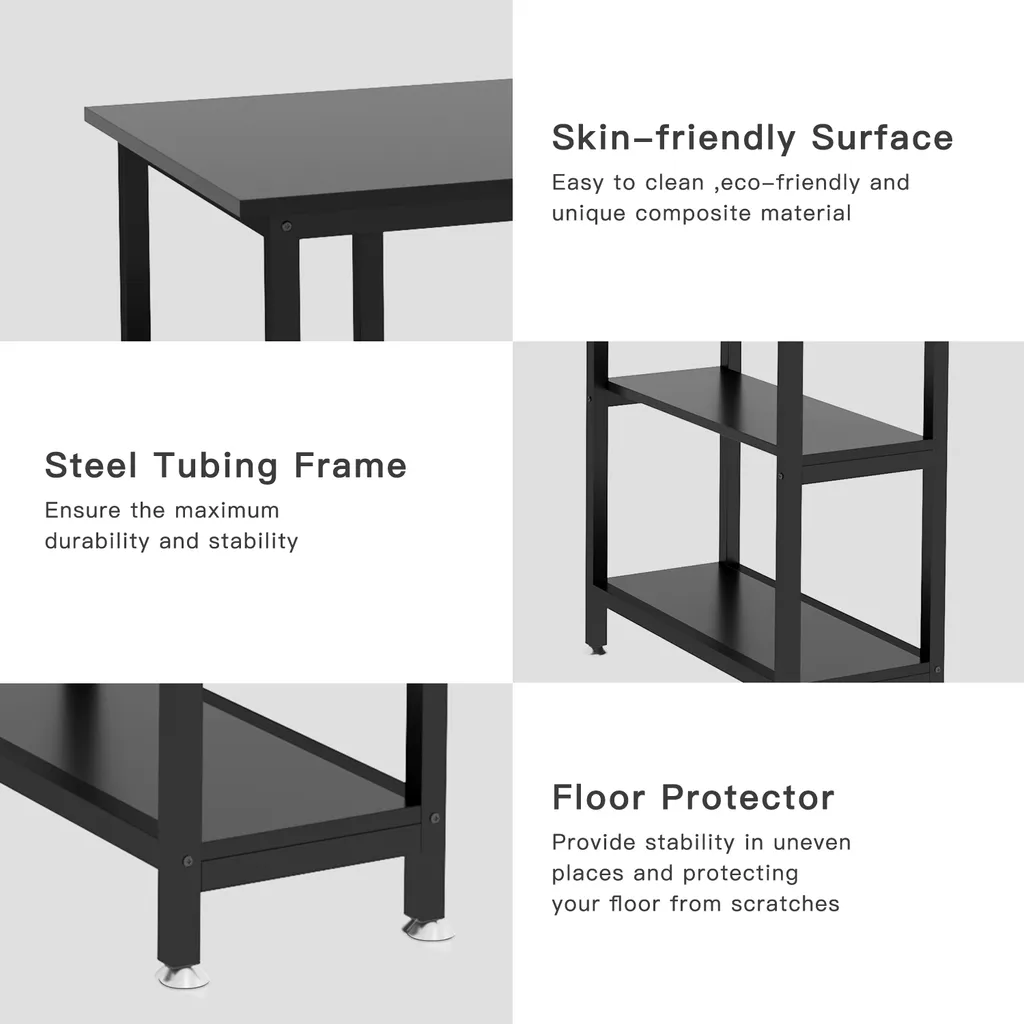 Skin-friendly Surface
Easy to clean ,eco-friendly and unique composite material

Steel Tubing Frame
Ensure the maximum durability and stability

Floor Protector
Provide stability in uneven places and protecting your floor from scratches