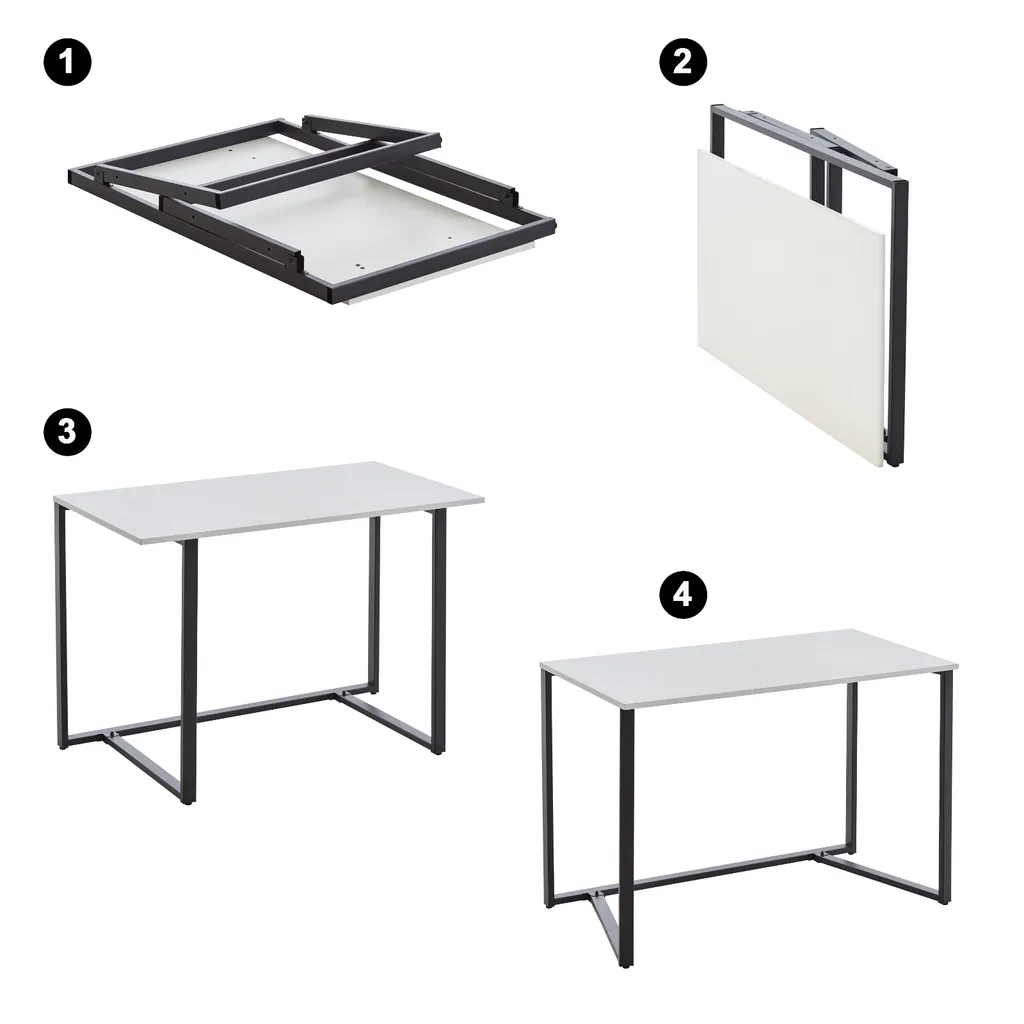 1

2

3

4